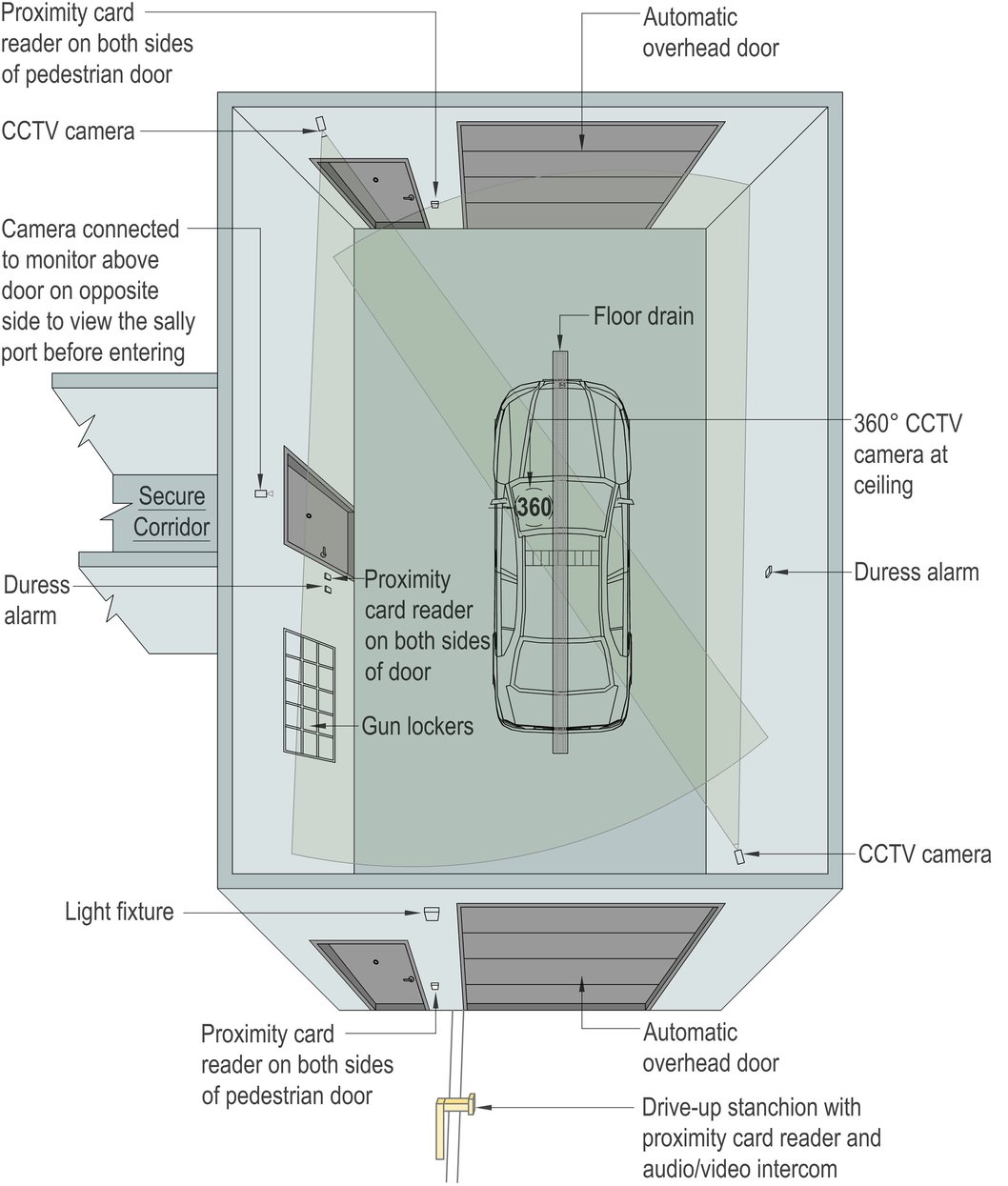 Proximity card reader on both sides of pedestrian door

Automatic overhead door

CCTV camera

Camera connected to monitor above door on opposite side to view the sally port before entering

Floor drain

360° CCTV camera at ceiling

Secure Corridor

360

Duress alarm

Proximity card reader on both sides of door

Duress alarm

Gun lockers

CCTV camera

Light fixture

Proximity card reader on both sides of pedestrian door

Automatic overhead door

Drive-up stanchion with proximity card reader and audio/video intercom